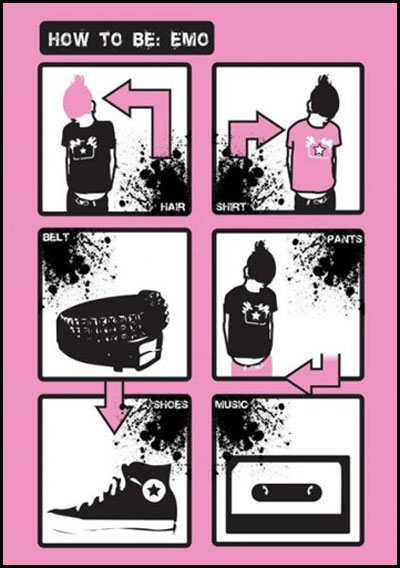 HOW TO BE: EMO

HAIR

SHIRT

BELT

PANTS

SHOES

MUSIC